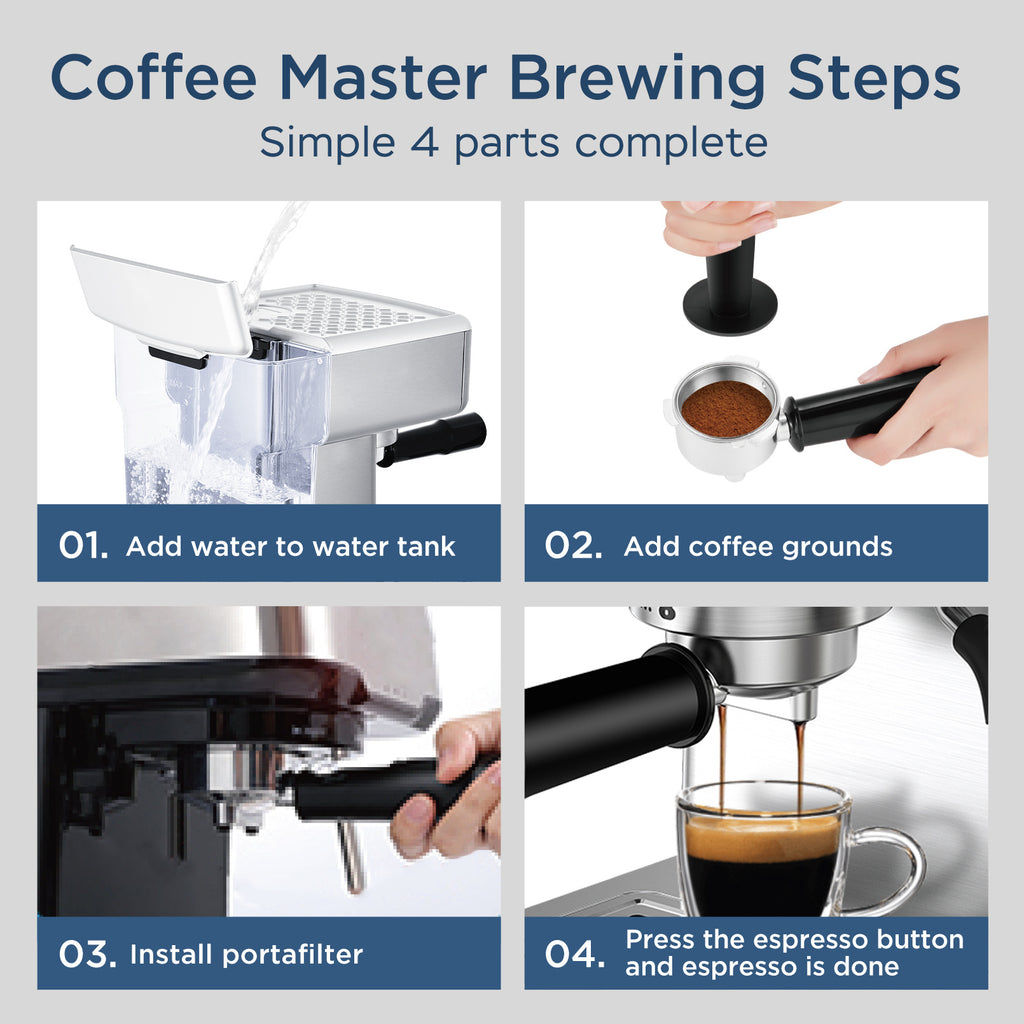 Coffee Master Brewing Steps
Simple 4 parts complete

01. Add water to water tank

02. Add coffee grounds

03. Install portafilter

04. Press the espresso button and espresso is done